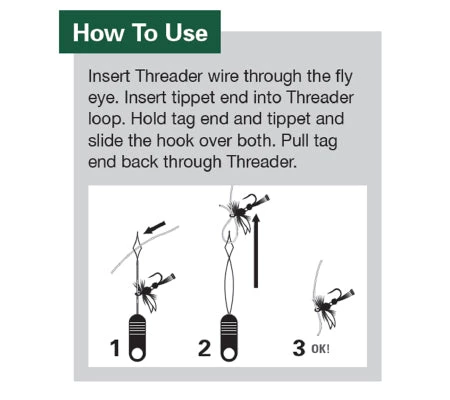 How To Use

Insert Threader wire through the fly eye. Insert tippet end into Threader loop. Hold tag end and tippet and slide the hook over both. Pull tag end back through Threader.

1

2

3 OK!